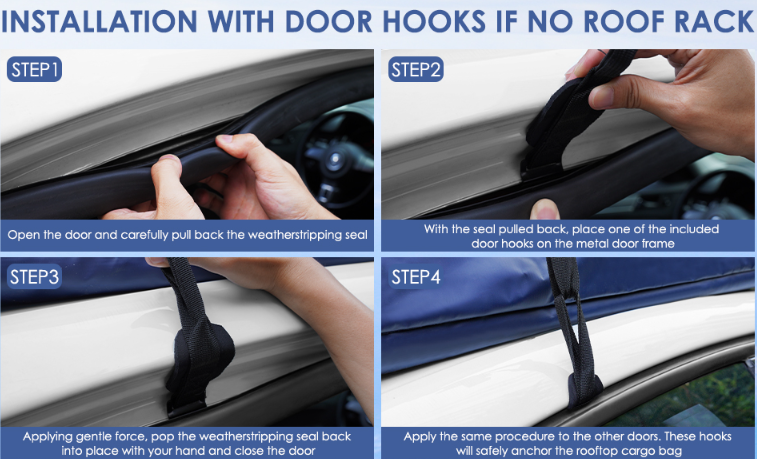 INSTALLATION WITH DOOR HOOKS IF NO ROOF RACK

STEP1

Open the door and carefully pull back the weatherstripping seal

STEP2

With the seal pulled back, place one of the included door hooks on the metal door frame

STEP3

Applying gentle force, pop the weatherstripping seal back into place with your hand and close the door

STEP4

Apply the same procedure to the other doors. These hooks will safely anchor the rooftop cargo bag